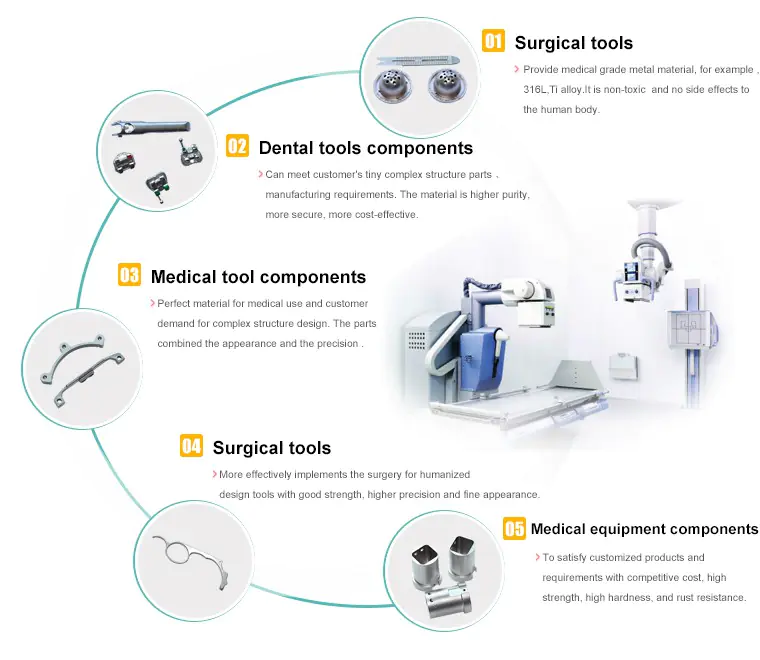 01 Surgical tools

> Provide medical grade metal material, for example , 316L,Ti alloy.It is non-toxic and no side effects to the human body.

02 Dental tools components

> Can meet customer's tiny complex structure parts 、 manufacturing requirements. The material is higher purity, more secure, more cost-effective.

03 Medical tool components

> Perfect material for medical use and customer demand for complex structure design. The parts combined the appearance and the precision .

04 Surgical tools

> More effectively implements the surgery for humanized design tools with good strength, higher precision and fine appearance.

05 Medical equipment components

> To satisfy customized products and requirements with competitive cost, high strength, high hardness, and rust resistance.